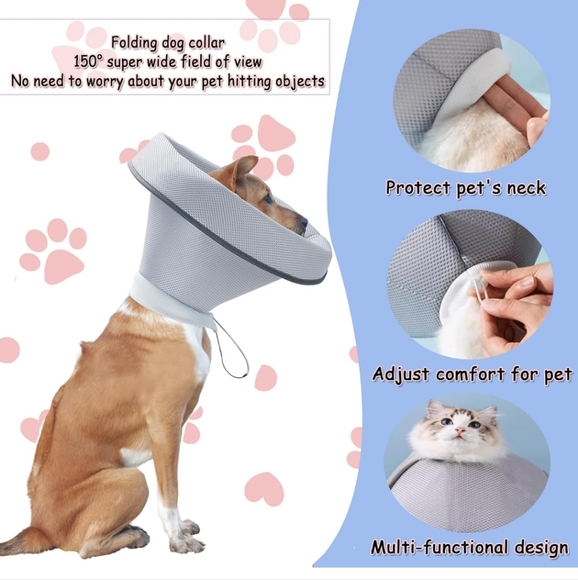 Folding dog collar
150° super wide field of view
No need to worry about your pet hitting objects

Protect pet's neck

Adjust comfort for pet

Multi-functional design